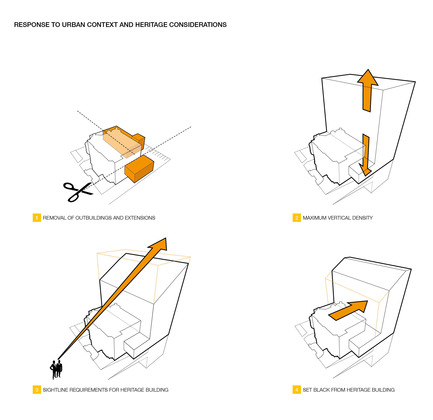 RESPONSE TO URBAN CONTEXT AND HERITAGE CONSIDERATIONS

1 REMOVAL OF OUTBUILDINGS AND EXTENSIONS

2 MAXIMUM VERTICAL DENSITY

3 SIGHTLINE REQUIREMENTS FOR HERITAGE BUILDING

4 SET BLACK FROM HERITAGE BUILDING