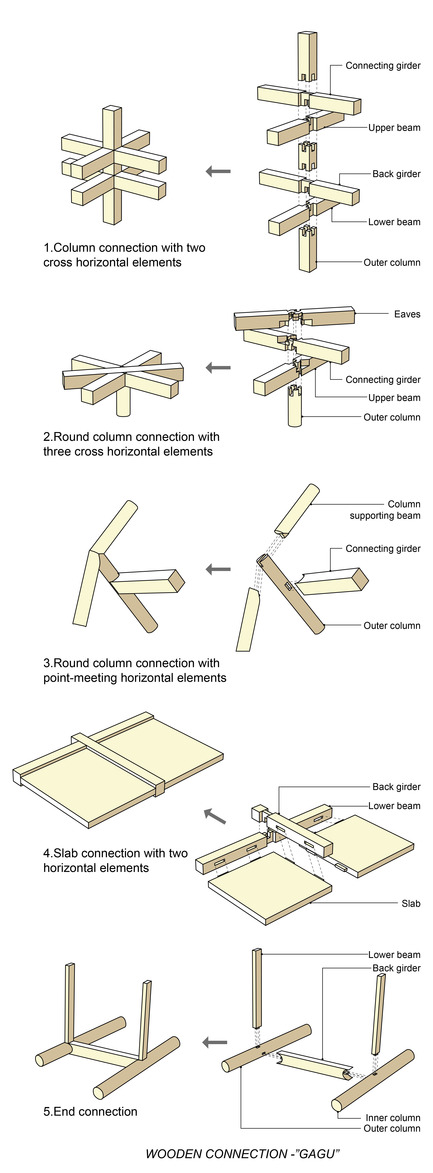 Connecting girder
Upper beam
Back girder
Lower beam
Outer column

1.Column connection with two cross horizontal elements

Eaves
Connecting girder
Upper beam
Outer column

2.Round column connection with three cross horizontal elements

Column supporting beam
Connecting girder
Outer column

3.Round column connection with point-meeting horizontal elements

Back girder
Lower beam
Slab

4.Slab connection with two horizontal elements

Lower beam
Back girder
Inner column
Outer column

5.End connection

WOODEN CONNECTION -"GAGU"